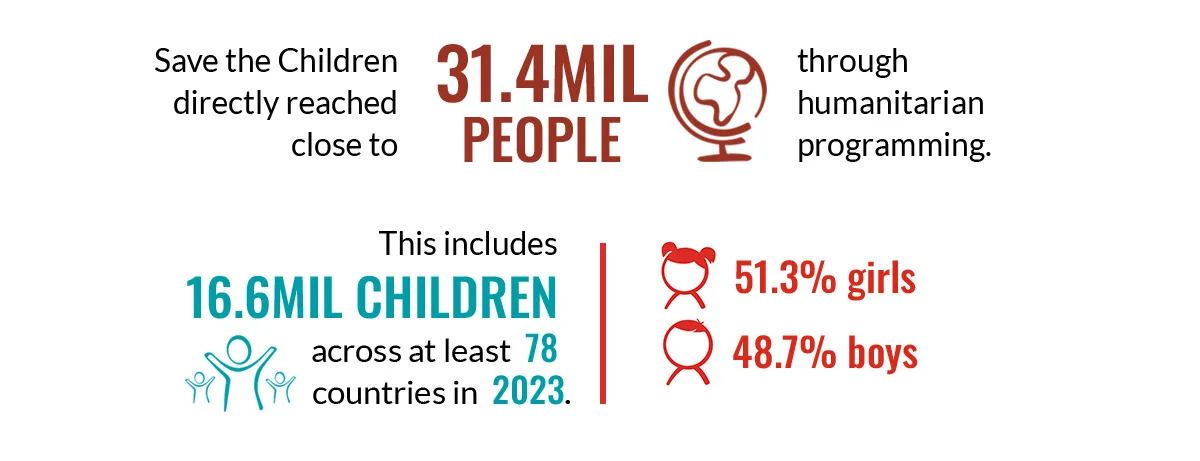 Save the Children directly reached close to 31.4MIL PEOPLE through humanitarian programming.

This includes 16.6MIL CHILDREN across at least 78 countries in 2023.

51.3% girls

48.7% boys